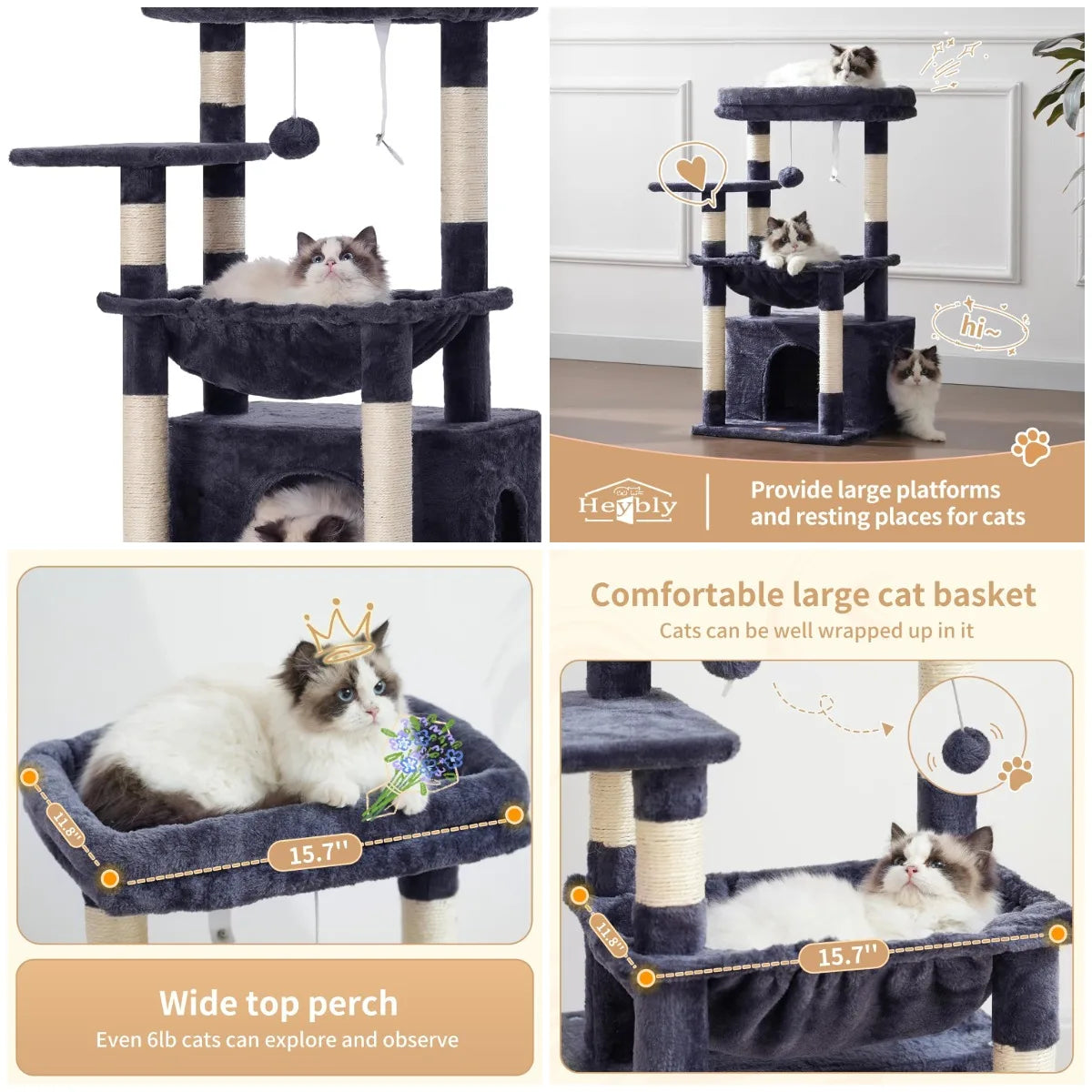 hi~

Heybly

Provide large platforms and resting places for cats

11.8''

15.7''

Wide top perch

Even 6lb cats can explore and observe

Comfortable large cat basket

Cats can be well wrapped up in it

11.8''

15.7''