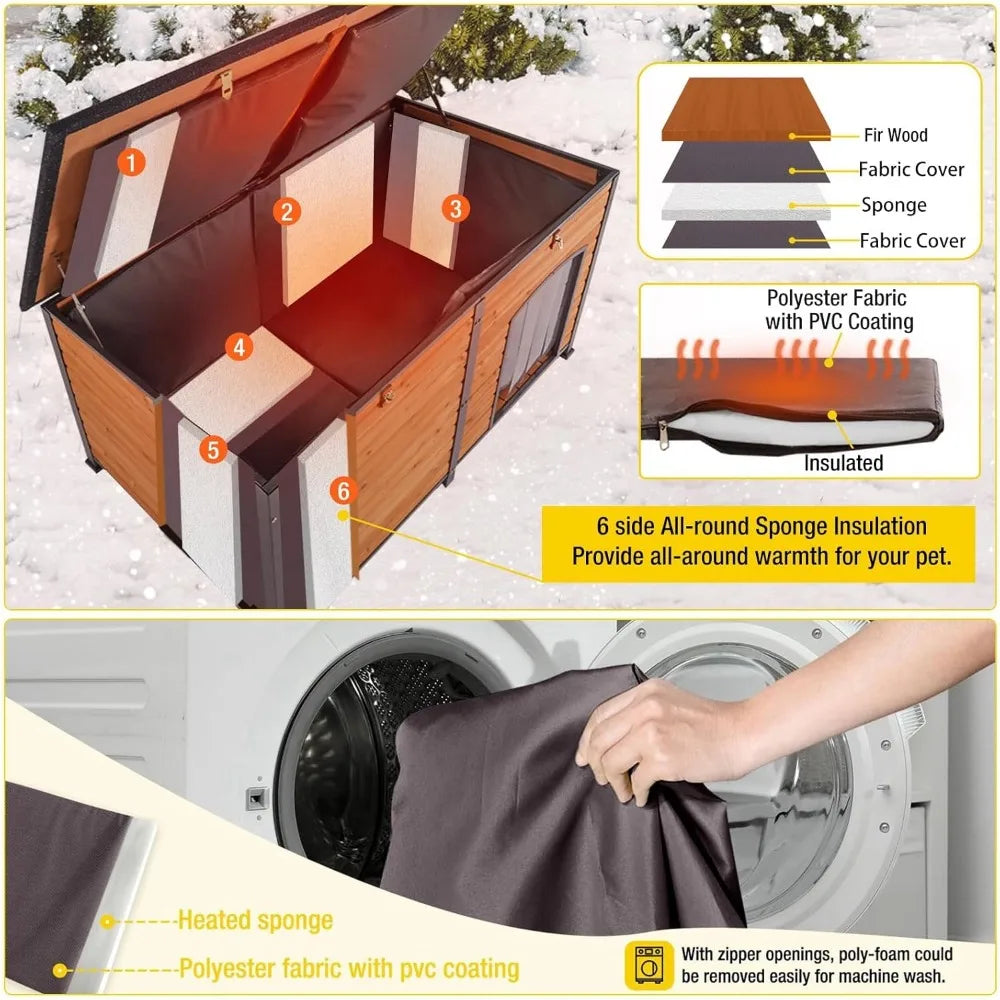 1
2
3
4
5
6

Fir Wood
Fabric Cover
Sponge
Fabric Cover

Polyester Fabric with PVC Coating

Insulated

6 side All-round Sponge Insulation
Provide all-around warmth for your pet.

Heated sponge
Polyester fabric with pvc coating

With zipper openings, poly-foam could be removed easily for machine wash.