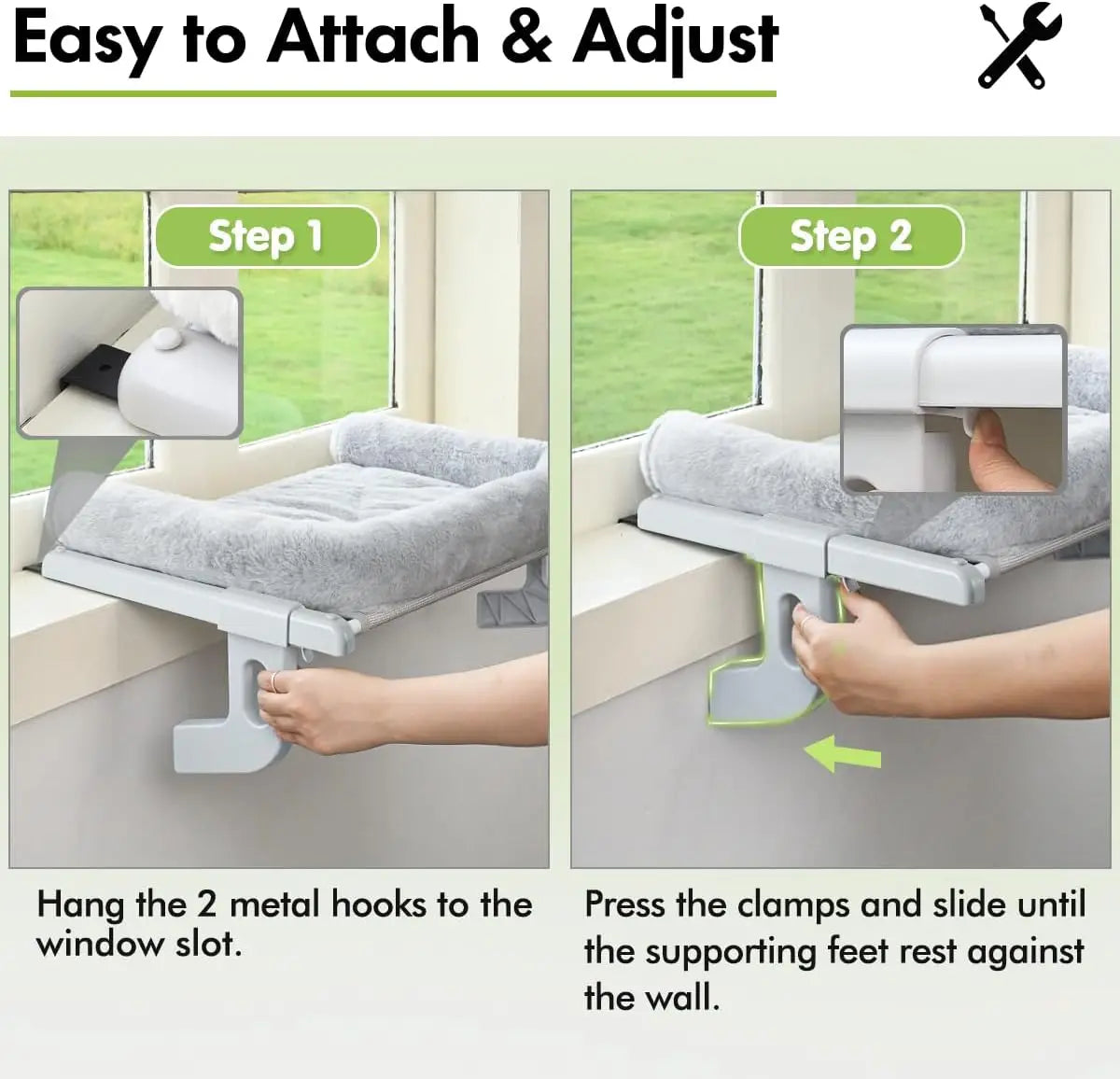 Easy to Attach & Adjust

Step 1

Hang the 2 metal hooks to the window slot.

Step 2

Press the clamps and slide until the supporting feet rest against the wall.